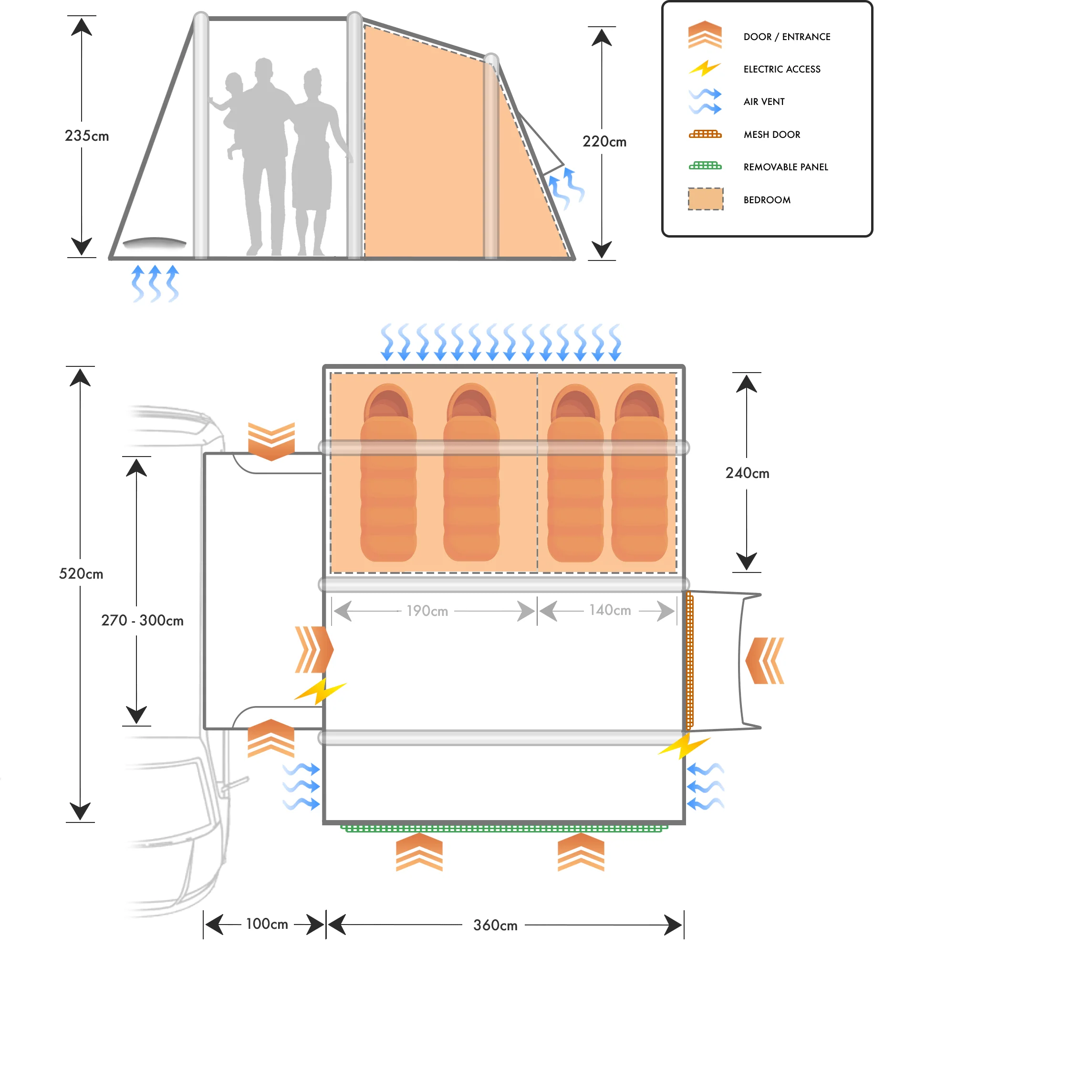 235cm

220cm

DOOR / ENTRANCE
ELECTRIC ACCESS
AIR VENT
MESH DOOR
REMOVABLE PANEL
BEDROOM

520cm

270 - 300cm

240cm

190cm

140cm

100cm

360cm